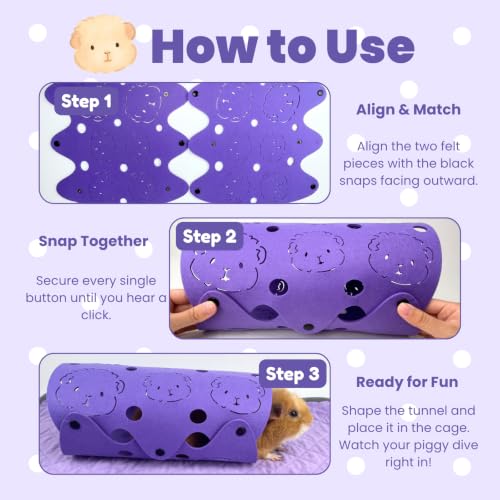 How to Use

Step 1

Align & Match

Align the two felt pieces with the black snaps facing outward.

Snap Together

Secure every single button until you hear a click.

Step 2

Step 3

Ready for Fun

Shape the tunnel and place it in the cage. Watch your piggy dive right in!