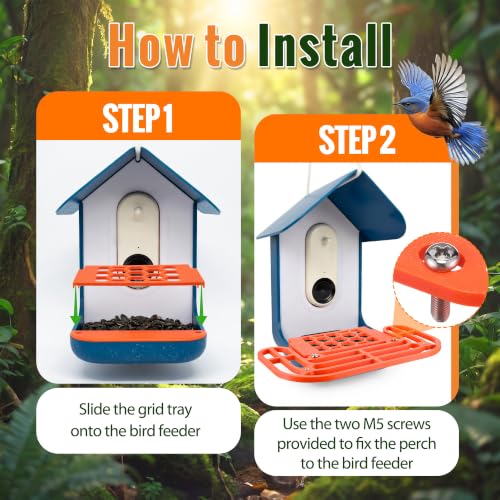 How to Install

STEP1

Slide the grid tray onto the bird feeder

STEP2

Use the two M5 screws provided to fix the perch to the bird feeder