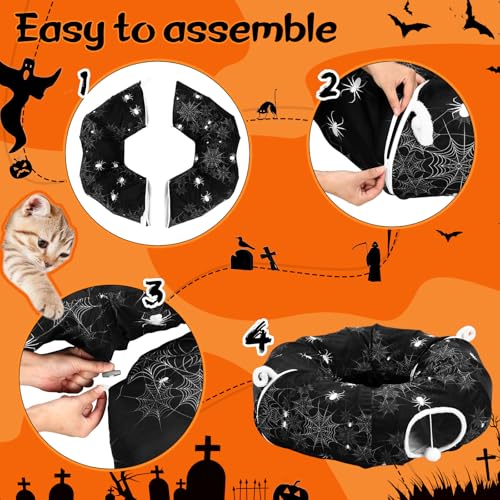 Easy to assemble

1

2

3

4