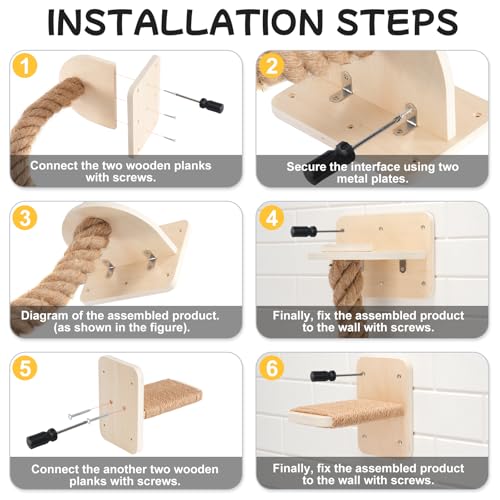 INSTALLATION STEPS

1

Connect the two wooden planks with screws.

2

Secure the interface using two metal plates.

3

Diagram of the assembled product. (as shown in the figure).

4

Finally, fix the assembled product to the wall with screws.

5

Connect the another two wooden planks with screws.

6

Finally, fix the assembled product to the wall with screws.