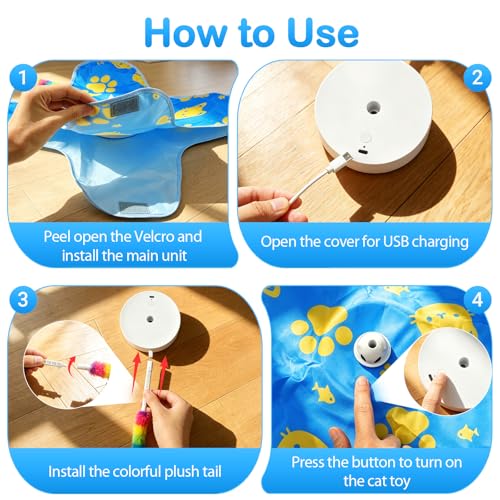 How to Use

1

Peel open the Velcro and install the main unit

2

Open the cover for USB charging

3

Install the colorful plush tail

4

Press the button to turn on the cat toy