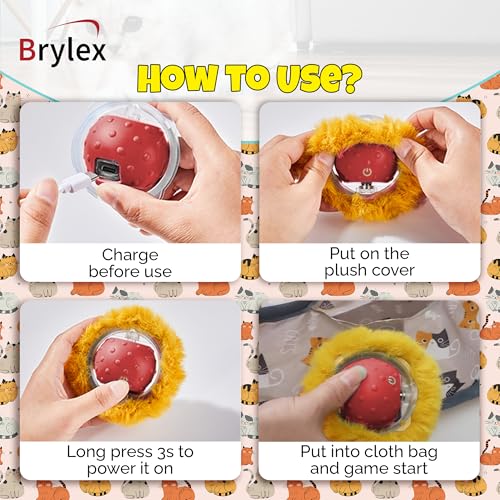 Brylex

HOW TO USE?

Charge
before use

Put on the
plush cover

Long press 3s to
power it on

Put into cloth bag
and game start