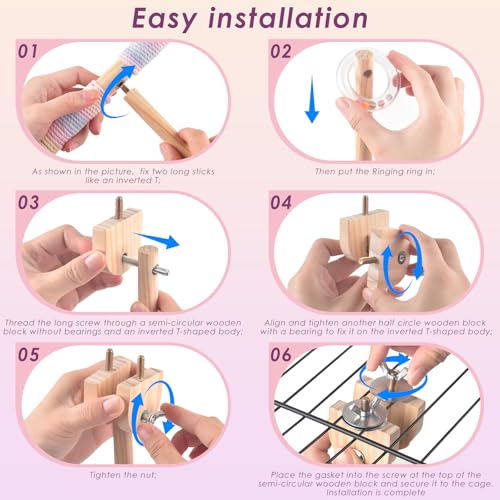 Easy installation

01

As shown in the picture. fix two long sticks like an inverted T;

02

Then put the Ringing ring in;

03

Thread the long screw through a semi-circular wooden block without bearings and an inverted T-shaped body;

04

Align and tighten another half circle wooden block with a bearing to fix it on the inverted T-shaped body;

05

Tighten the nut;

06

Place the gasket into the screw at the top of the semi-circular wooden block and secure it to the cage. Installation is complete