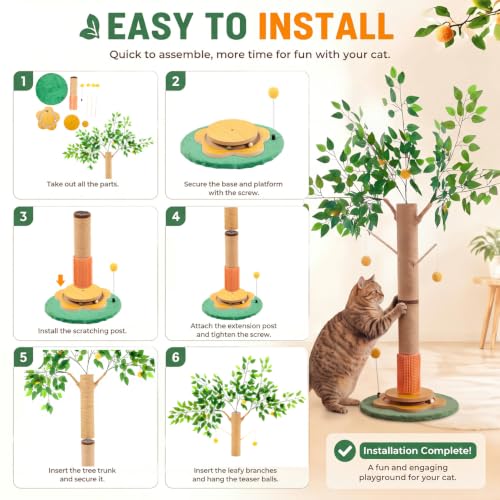 EASY TO INSTALL

Quick to assemble, more time for fun with your cat.

1
Take out all the parts.

2
Secure the base and platform with the screw.

3
Install the scratching post.

4
Attach the extension post and tighten the screw.

5
Insert the tree trunk and secure it.

6
Insert the leafy branches and hang the teaser balls.

Installation Complete!
A fun and engaging playground for your cat.