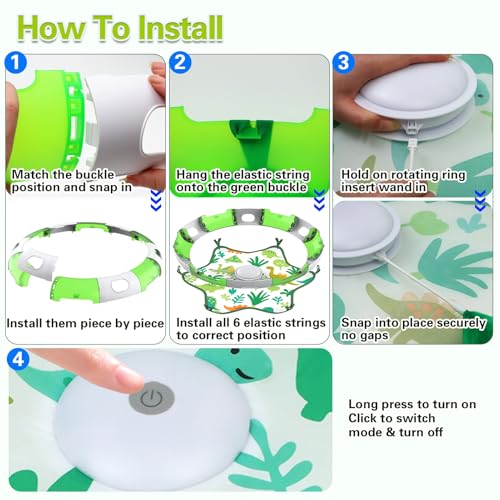 How To Install

1

Match the buckle position and snap in

Install them piece by piece

2

Hang the elastic string onto the green buckle

Install all 6 elastic strings to correct position

3

Hold on rotating ring insert wand in

Snap into place securely no gaps

4

Long press to turn on
Click to switch mode & turn off