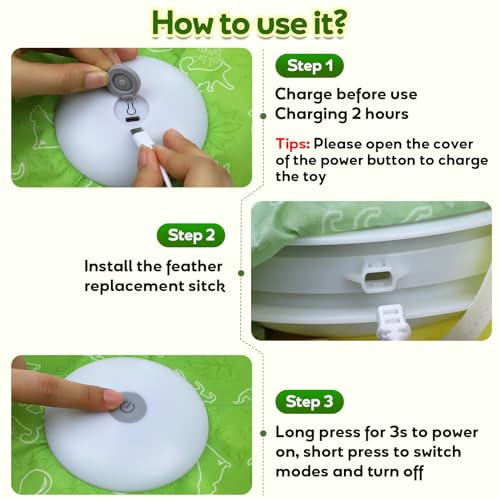 How to use it?

Step 1

Charge before use
Charging 2 hours

Tips: Please open the cover of the power button to charge the toy

Step 2

Install the feather replacement sitck

Step 3

Long press for 3s to power on, short press to switch modes and turn off