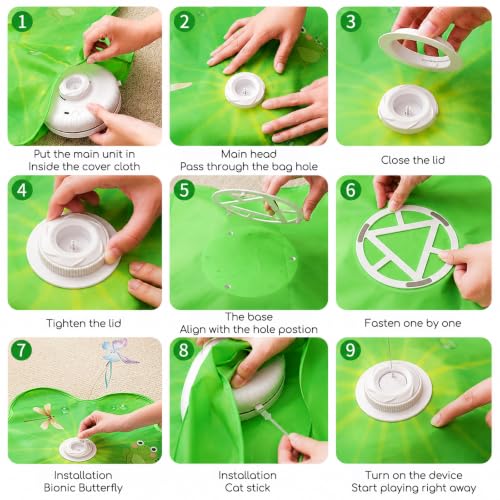 1

Put the main unit in
Inside the cover cloth

2

Main head
Pass through the bag hole

3

Close the lid

4

Tighten the lid

5

The base
Align with the hole postion

6

Fasten one by one

7

Installation
Bionic Butterfly

8

Installation
Cat stick

9

Turn on the device
Start playing right away