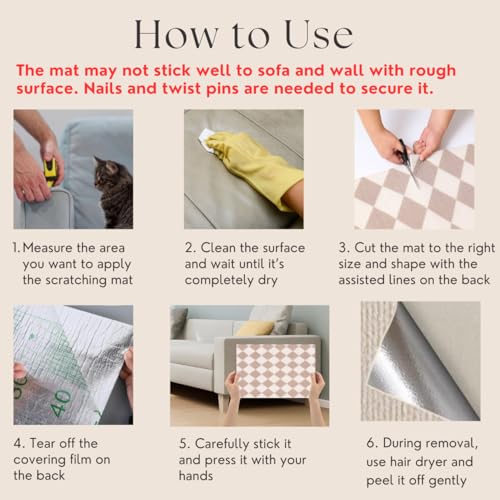 How to Use

The mat may not stick well to sofa and wall with rough surface. Nails and twist pins are needed to secure it.

1. Measure the area you want to apply the scratching mat

2. Clean the surface and wait until it's completely dry

3. Cut the mat to the right size and shape with the assisted lines on the back

4. Tear off the covering film on the back

5. Carefully stick it and press it with your hands

6. During removal, use hair dryer and peel it off gently