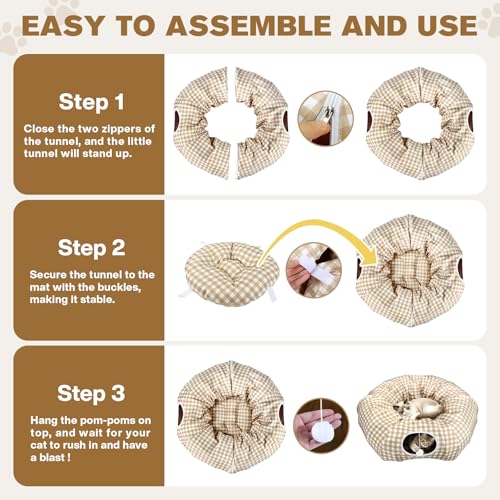 EASY TO ASSEMBLE AND USE

Step 1

Close the two zippers of the tunnel, and the little tunnel will stand up.

Step 2

Secure the tunnel to the mat with the buckles, making it stable.

Step 3

Hang the pom-poms on top, and wait for your cat to rush in and have a blast !