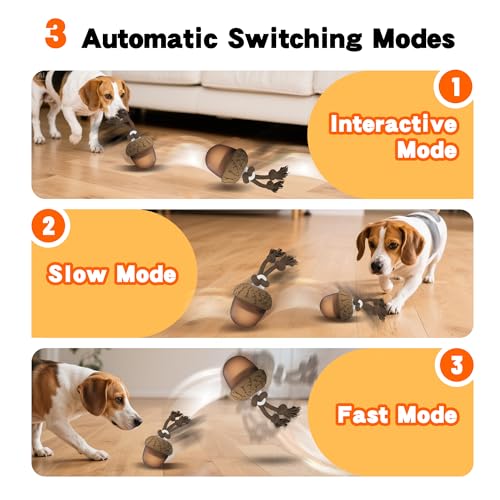 3 Automatic Switching Modes

1

Interactive
Mode

2

Slow Mode

3

Fast Mode