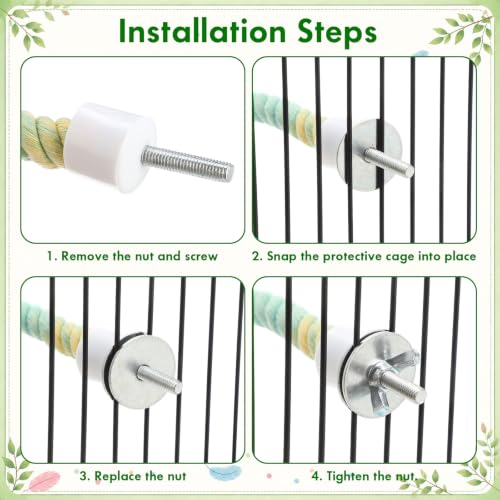 Installation Steps

1. Remove the nut and screw

2. Snap the protective cage into place

3. Replace the nut

4. Tighten the nut.