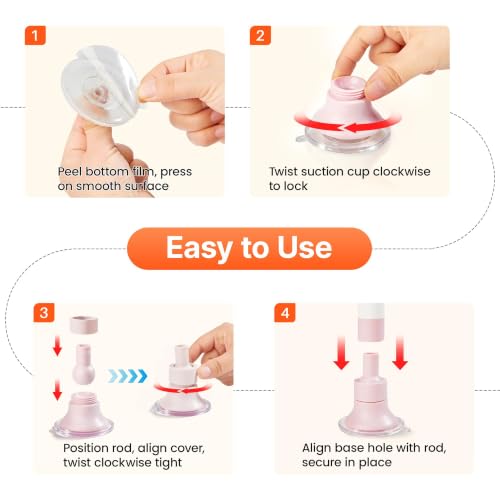 1

Peel bottom film, press on smooth surface

2

Twist suction cup clockwise to lock

Easy to Use

3

Position rod, align cover, twist clockwise tight

4

Align base hole with rod, secure in place