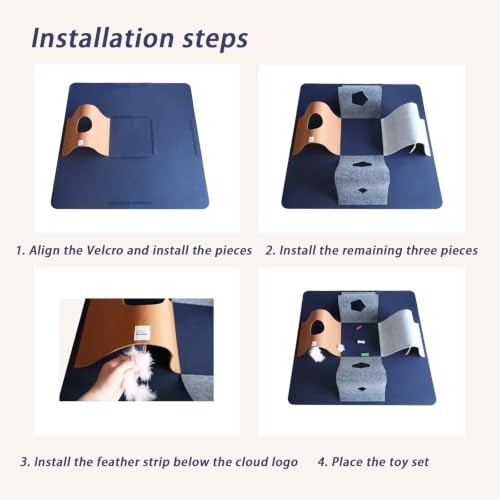 Installation steps

1. Align the Velcro and install the pieces

2. Install the remaining three pieces

3. Install the feather strip below the cloud logo

4. Place the toy set