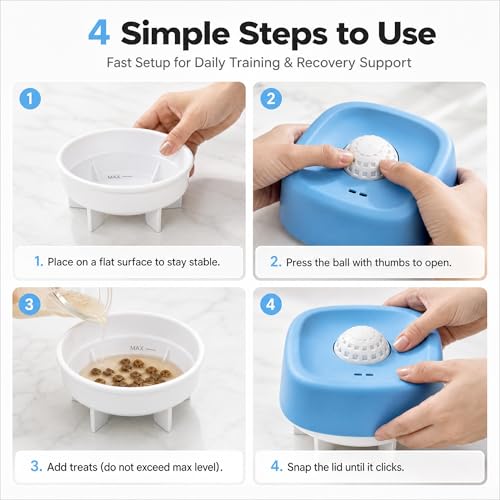 4 Simple Steps to Use

Fast Setup for Daily Training & Recovery Support

1

MAX

1. Place on a flat surface to stay stable.

2

2. Press the ball with thumbs to open.

3

MAX

3. Add treats (do not exceed max level).

4

4. Snap the lid until it clicks.